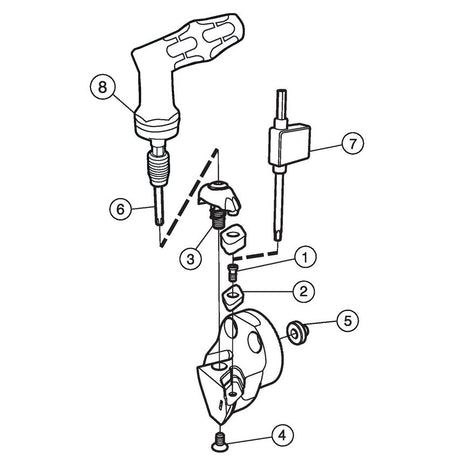 8
7
6
3
1
2
5
4