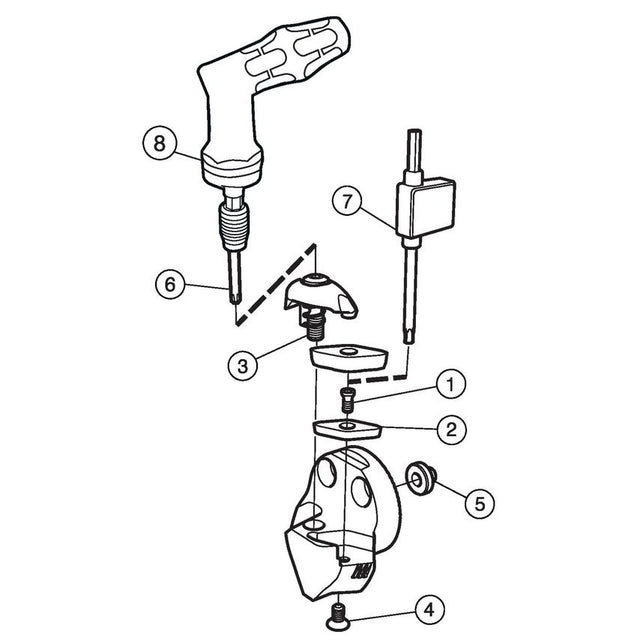 8

7

6

3

1

2

5

4