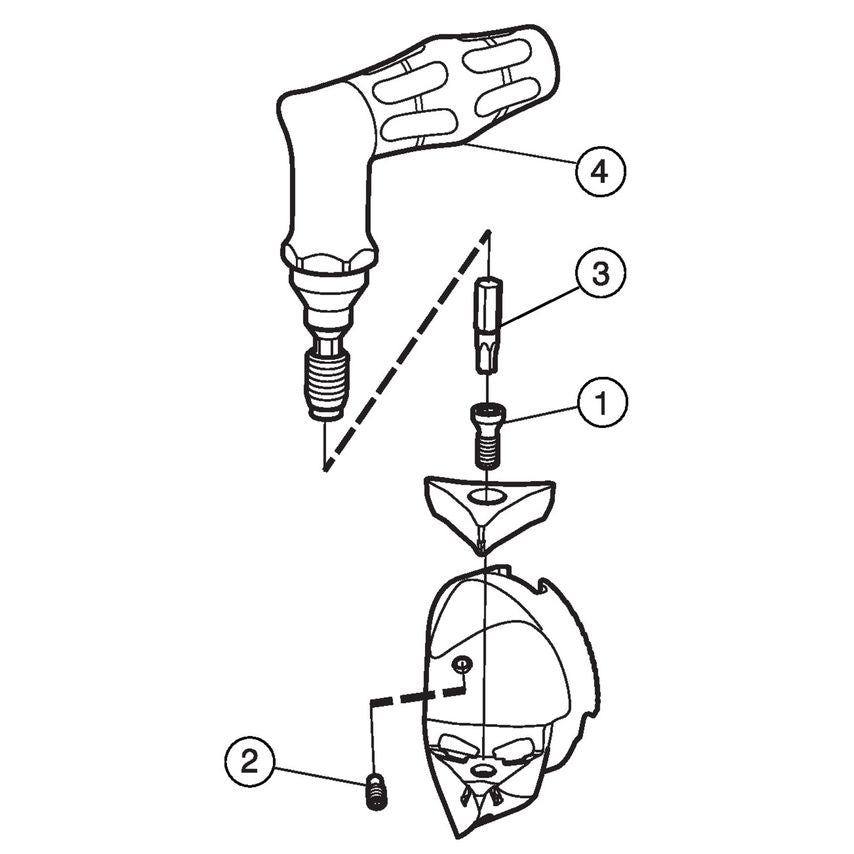 4
3
1
2