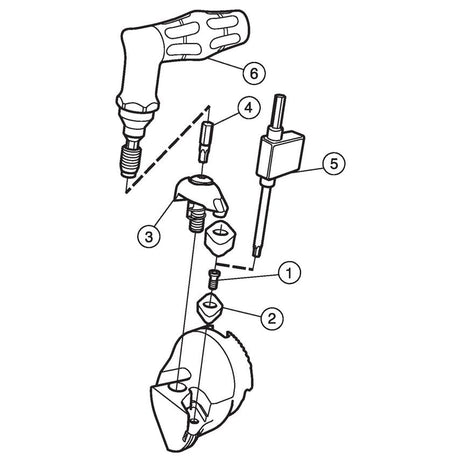 6
4
5
3
1
2