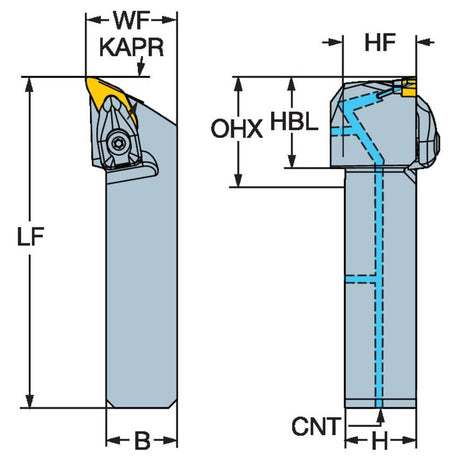 WF
KAPR
LF
B
HF
OHX
HBL
CNT
H