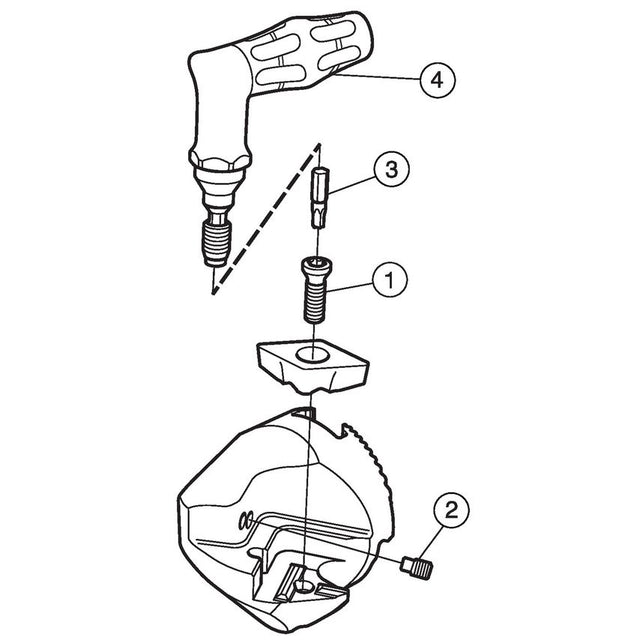 4
3
1
2