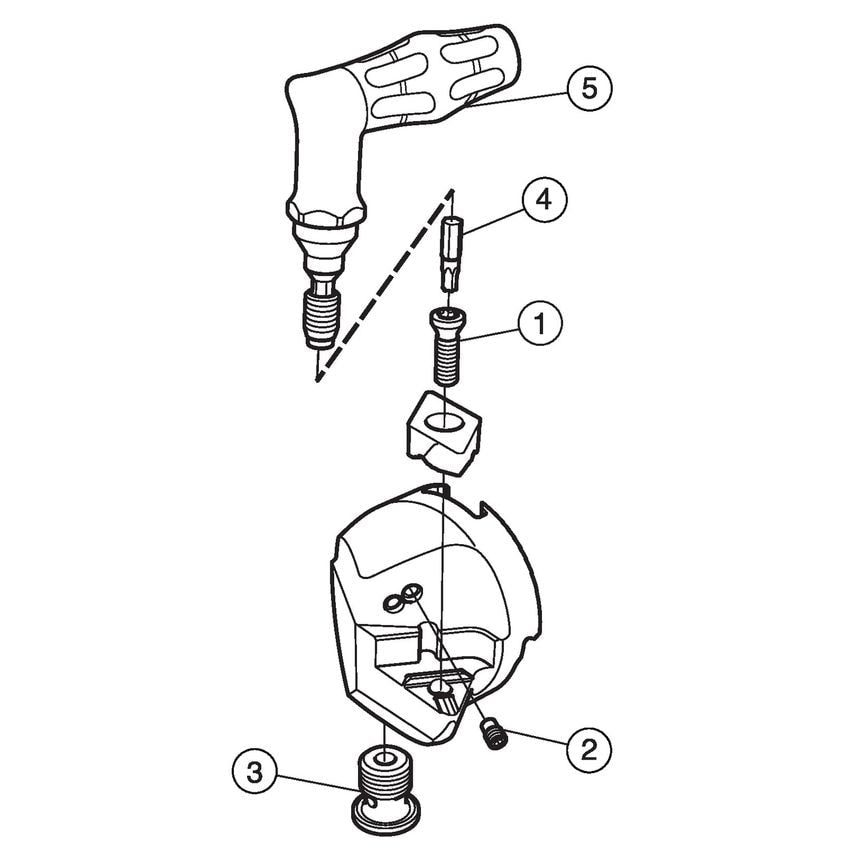 5
4
1
2
3