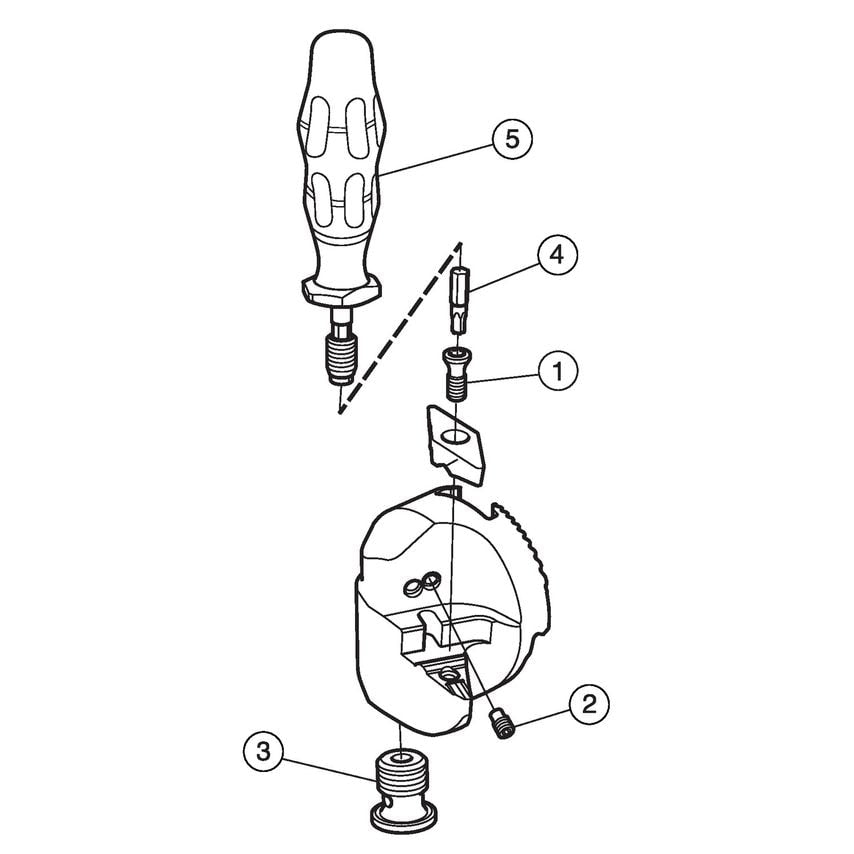 5
4
1
2
3