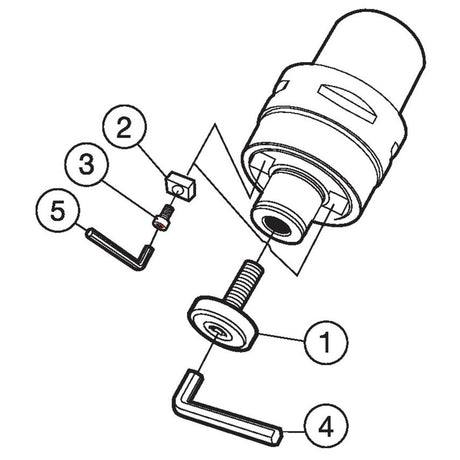 2
3
5
1
4