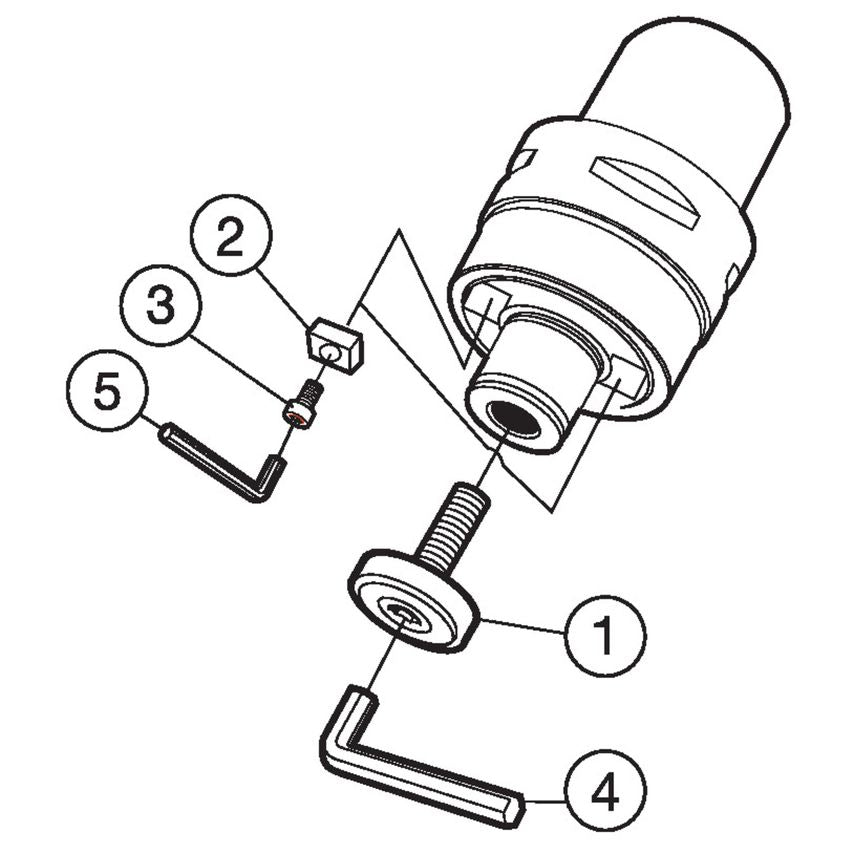 2
3
5
1
4