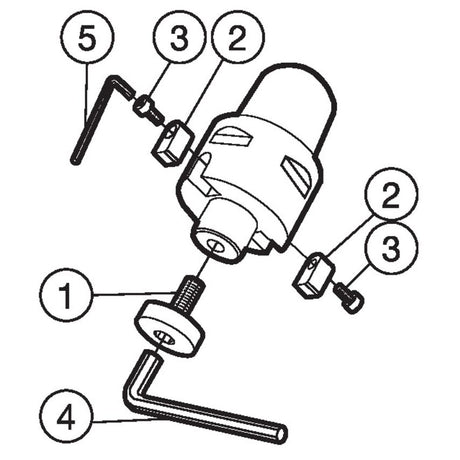 5
3
2
2
3
1
4