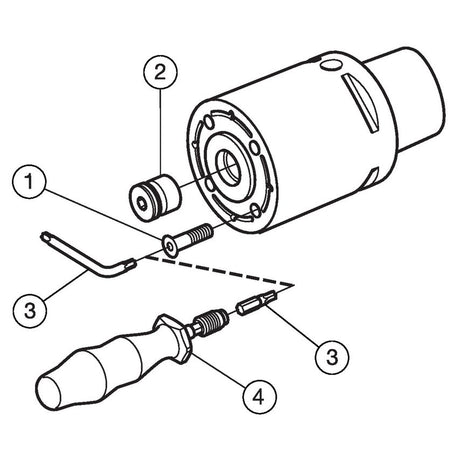 2
1
3
3
4