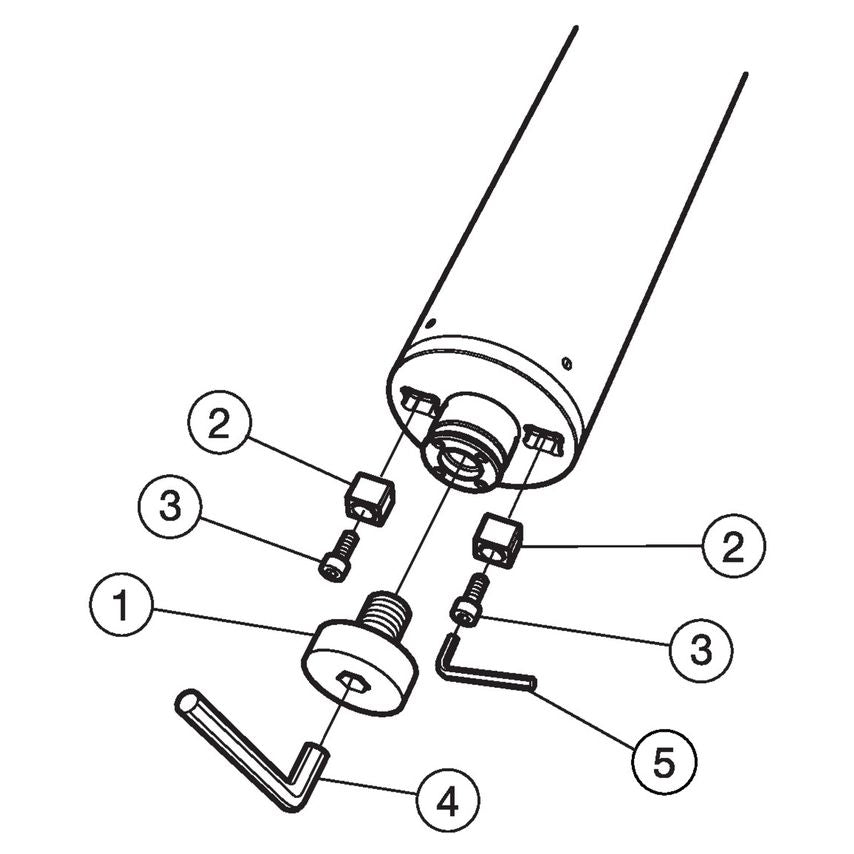 2
3
1
2
3
5
4