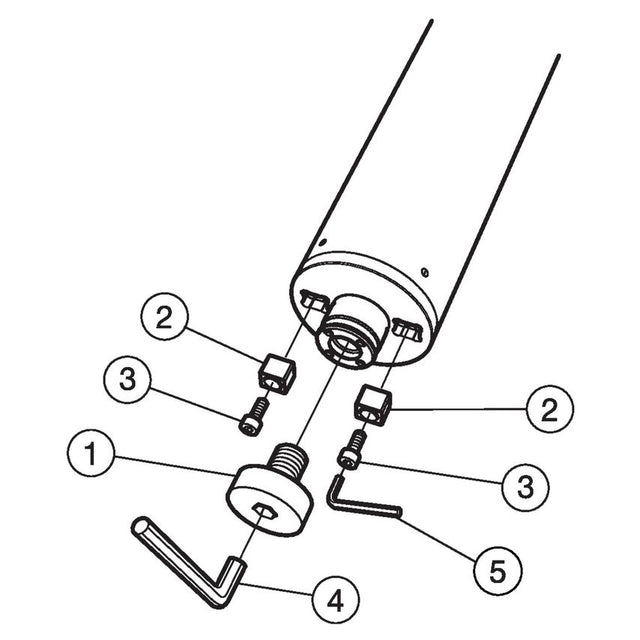 2
3
1
2
3
5
4