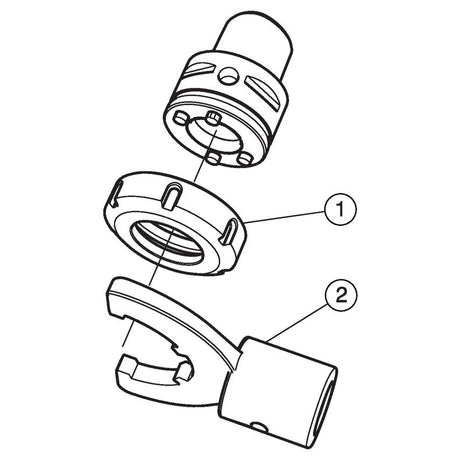 1
2