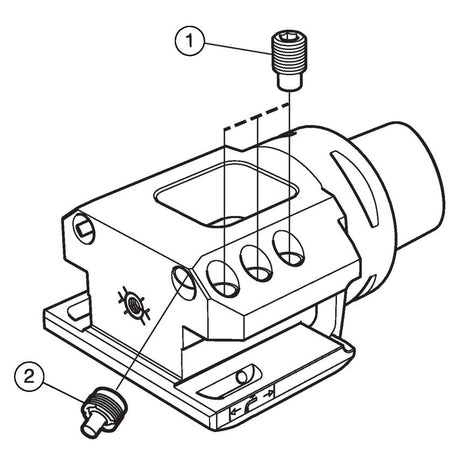 1

2