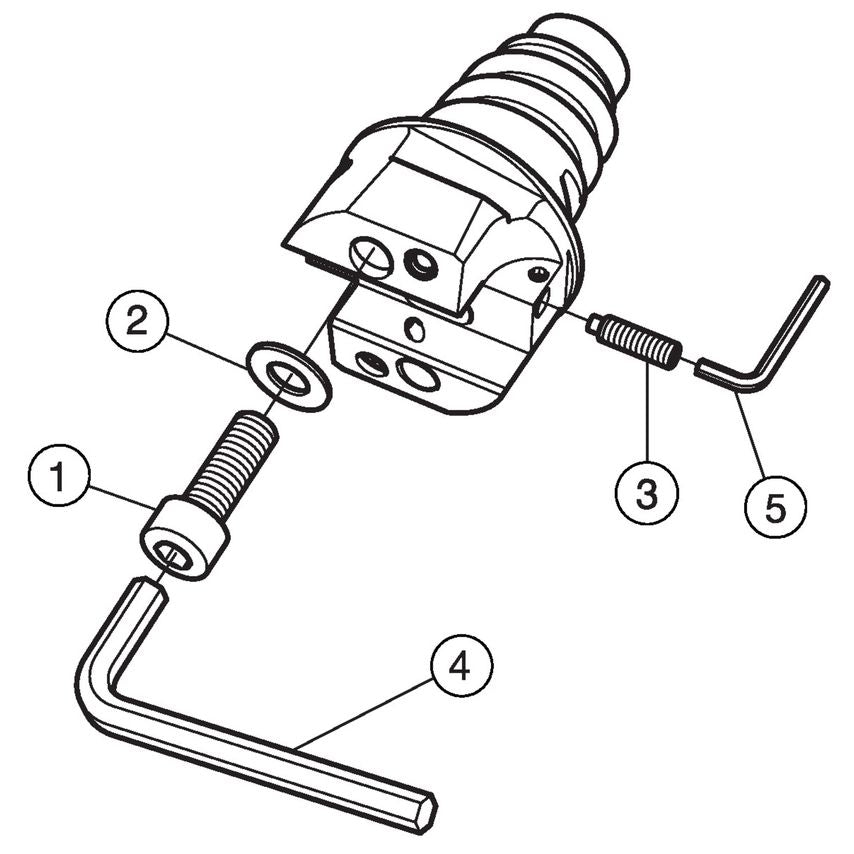 2
1
3
5
4