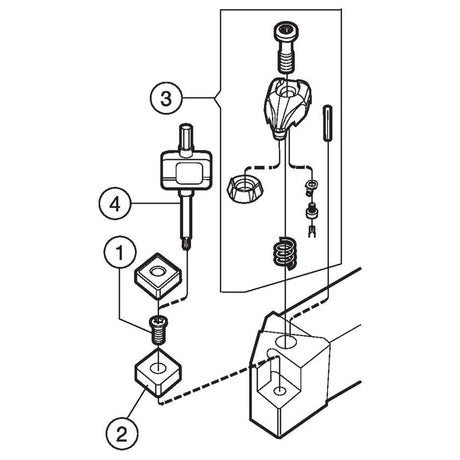 3
4
1
2