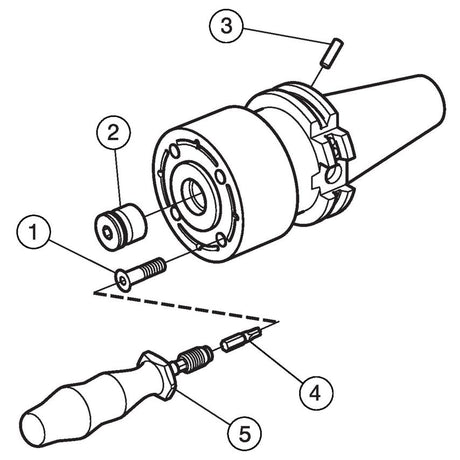 3
2
1
4
5