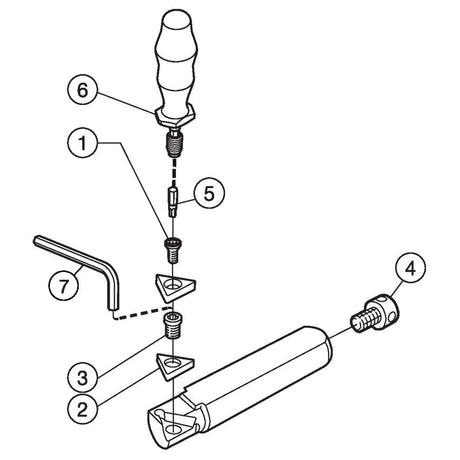 6
1
5
7
4
3
2