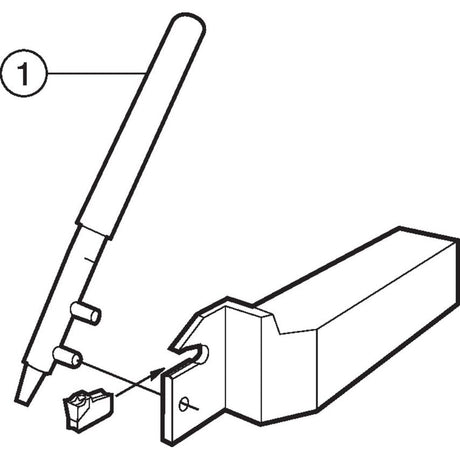 1