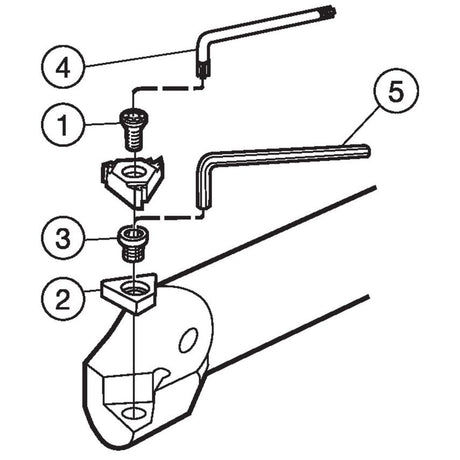 4
5
1
3
2