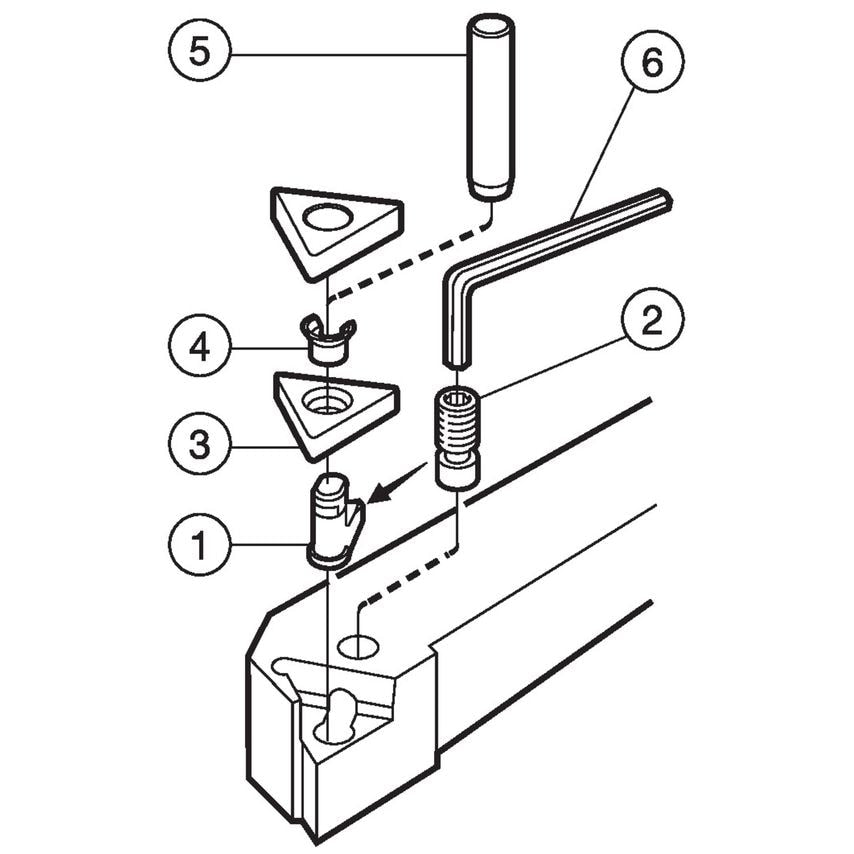 5
6
4
2
3
1