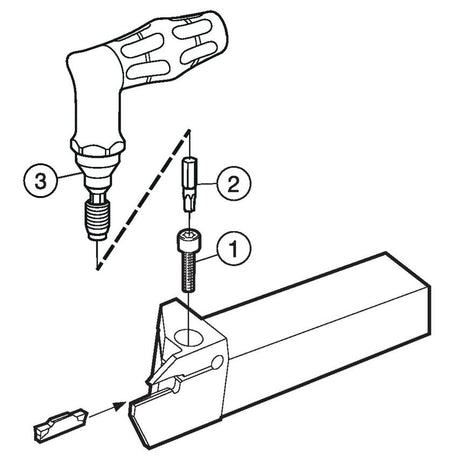 3
2
1