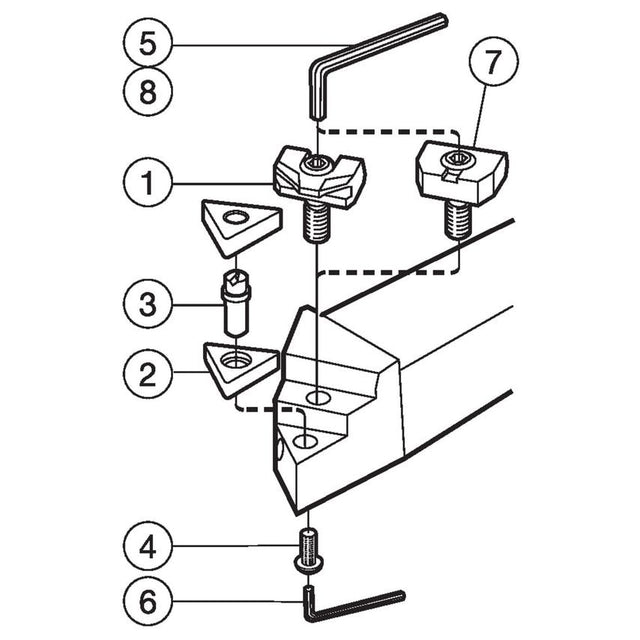 5
8
7
1
3
2
4
6