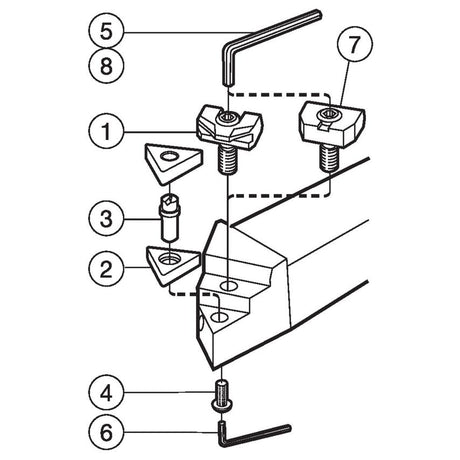 5
8
7
1
3
2
4
6