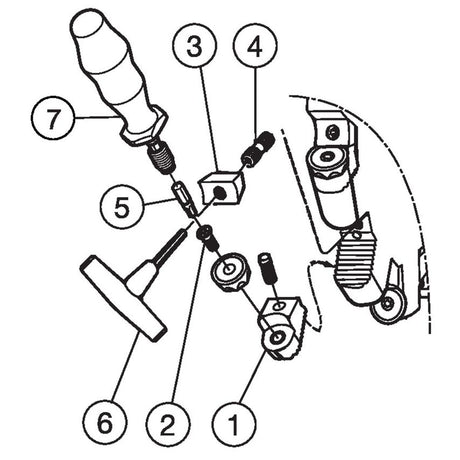 3
4
7
5
6
2
1