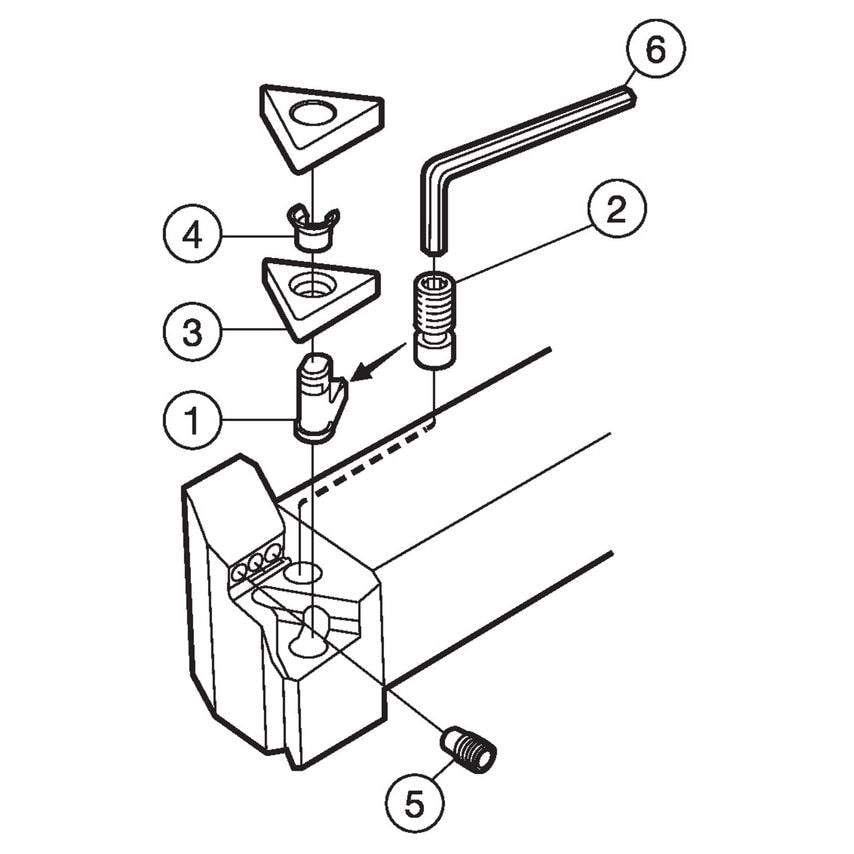 6
2
4
3
1
5