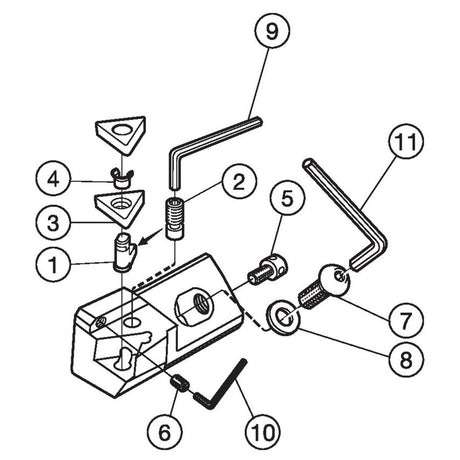 9
11
4
2
5
3
1
7
8
6
10