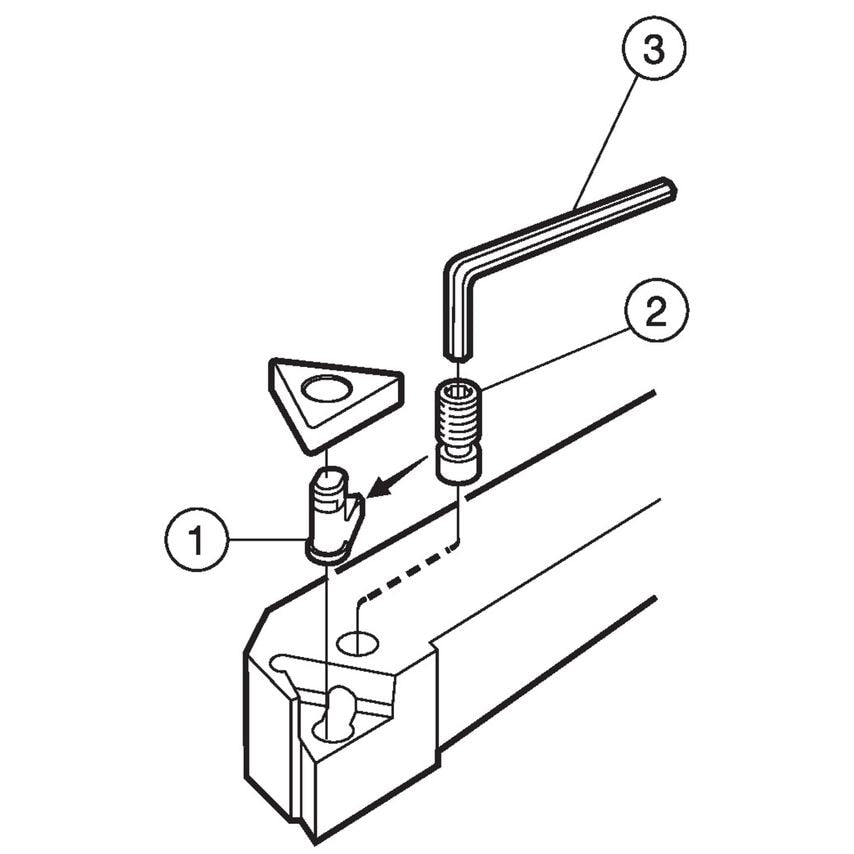 3

2

1