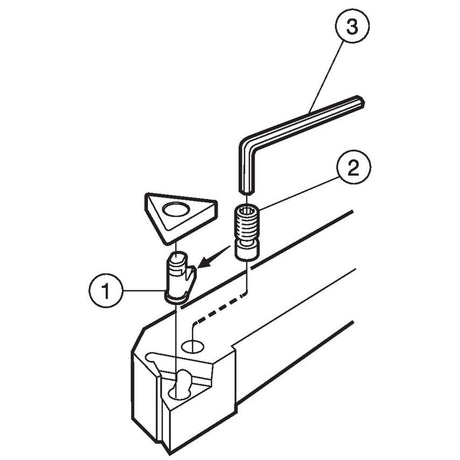 3

2

1