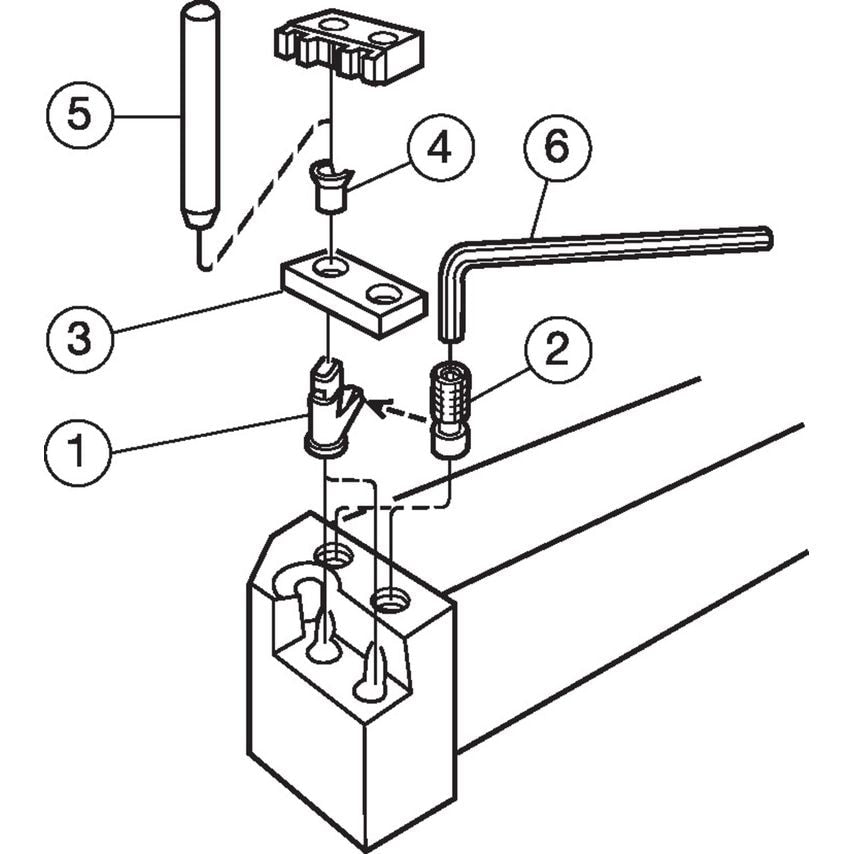 5
4
6
3
2
1