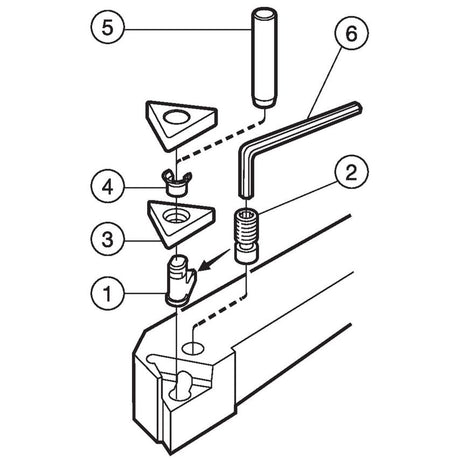 5
6
4
2
3
1