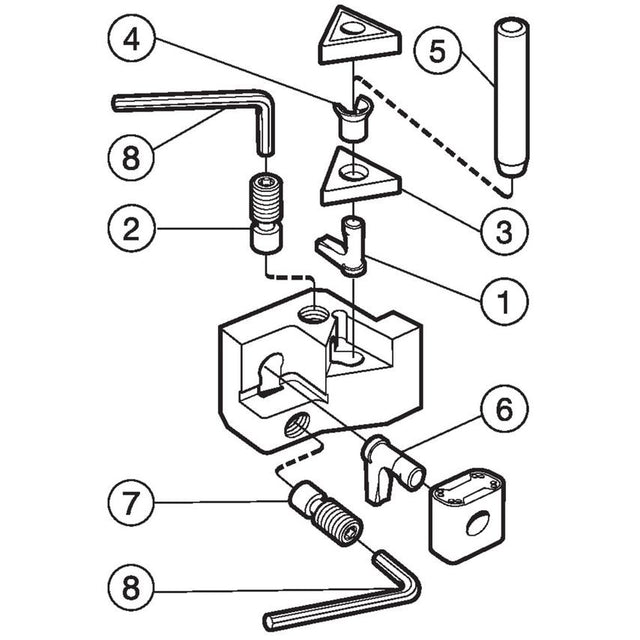 4
5
8
2
3
1
6
7
8