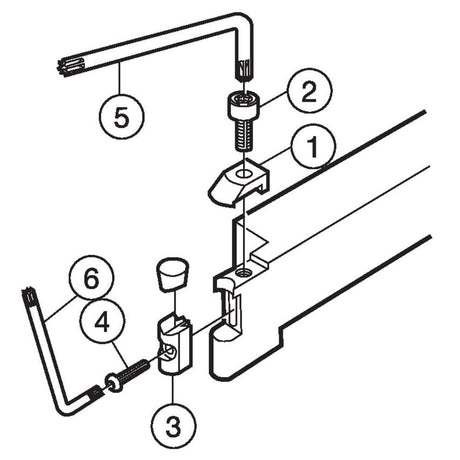 5
2
1
6
4
3