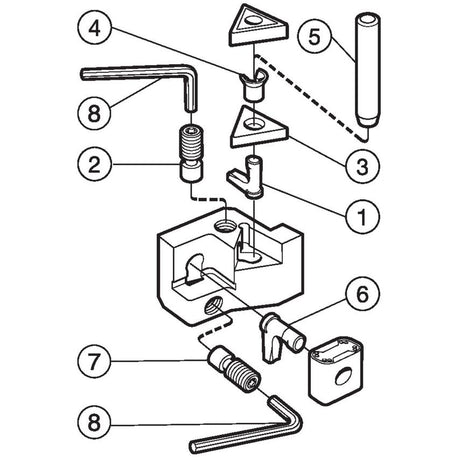 4
5
8
2
3
1
6
7
8