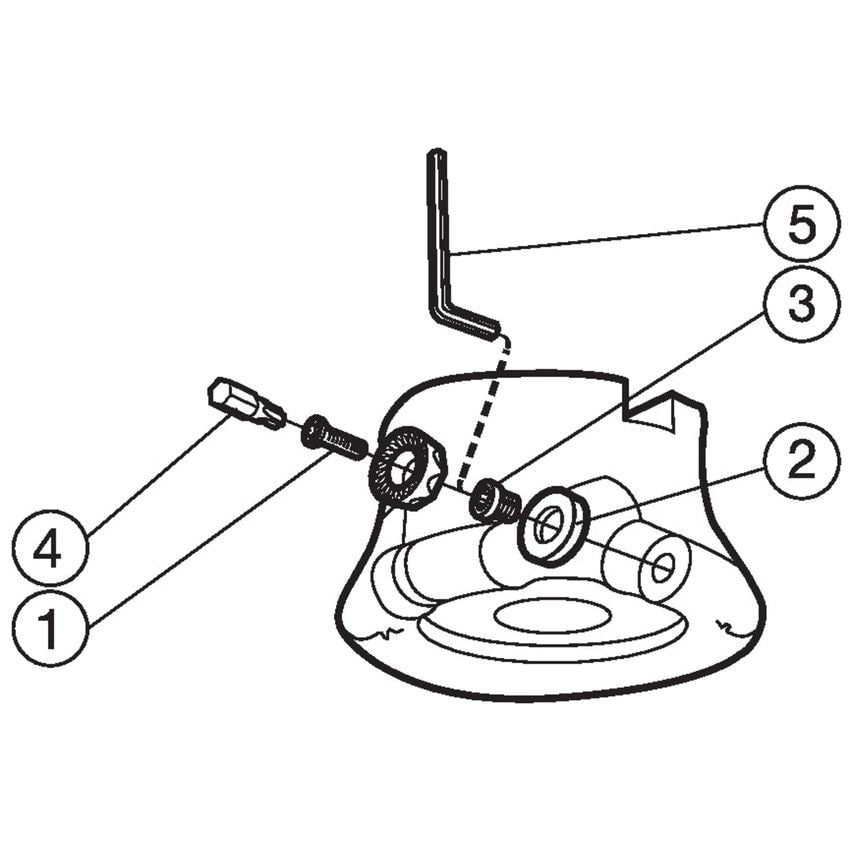 5
3
2
4
1