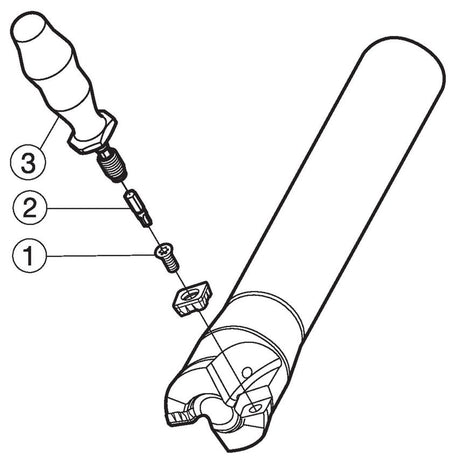 3
2
1