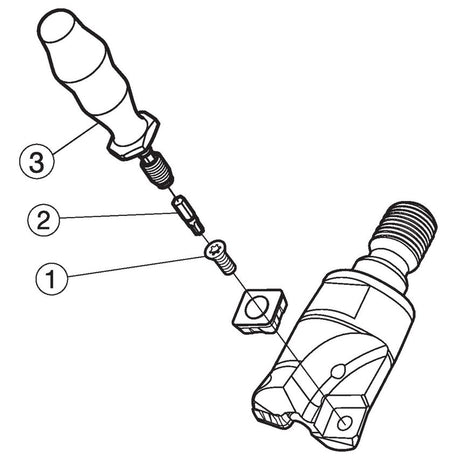 3
2
1