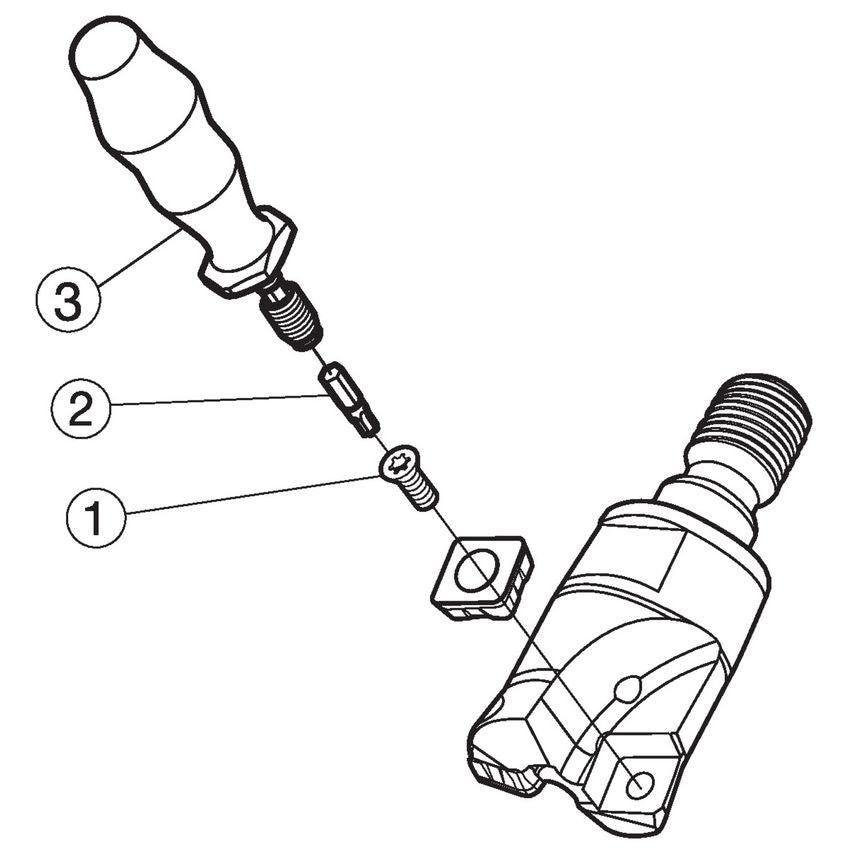 3

2

1