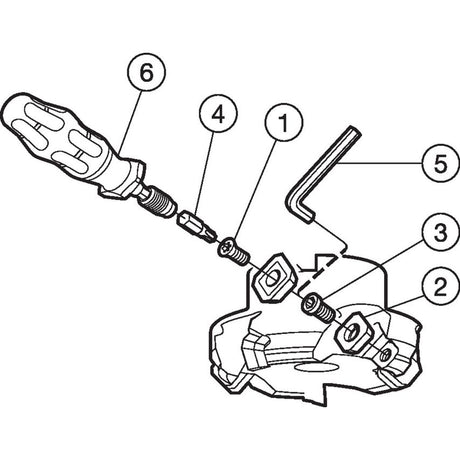 6
4
1
5
3
2