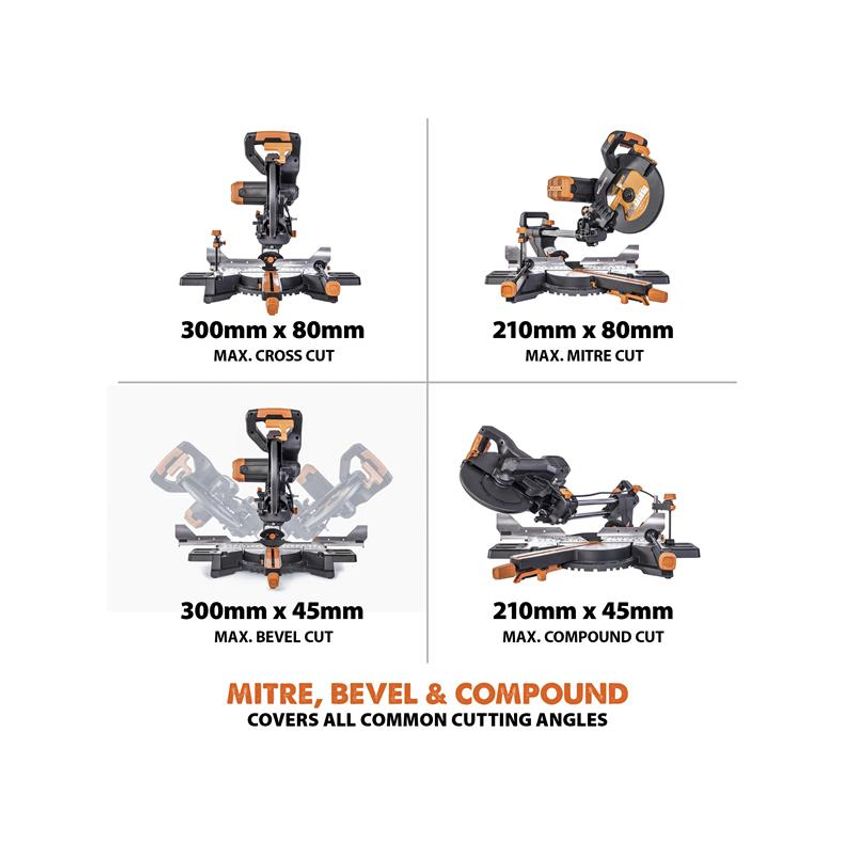 300mm x 80mm
MAX. CROSS CUT

210mm x 80mm
MAX. MITRE CUT

300mm x 45mm
MAX. BEVEL CUT

210mm x 45mm
MAX. COMPOUND CUT

MITRE, BEVEL & COMPOUND
COVERS ALL COMMON CUTTING ANGLES