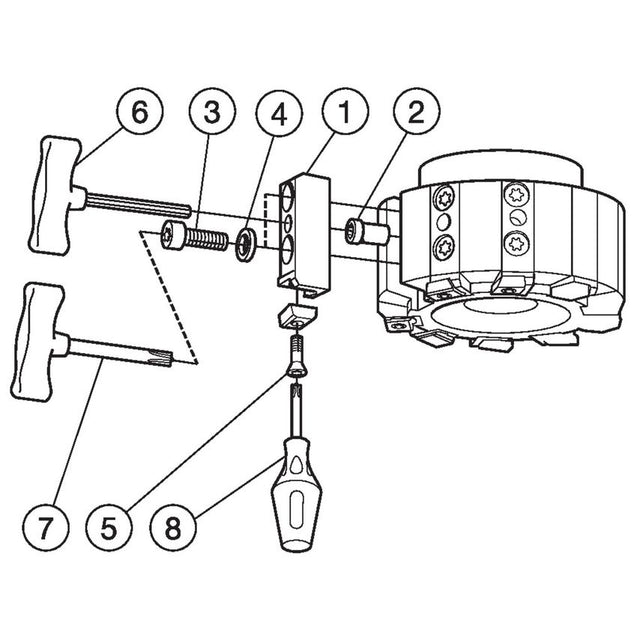 6
3
4
1
2
7
5
8