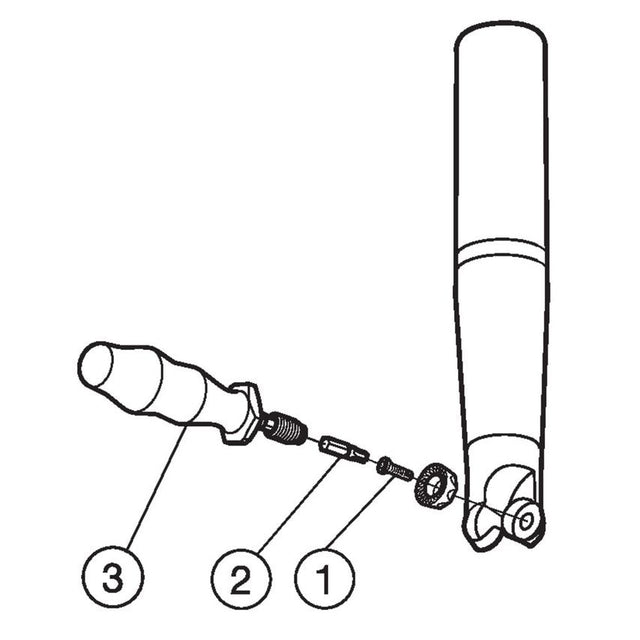 3 2 1