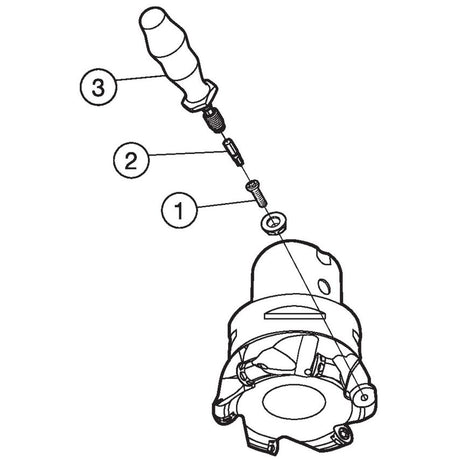 3
2
1