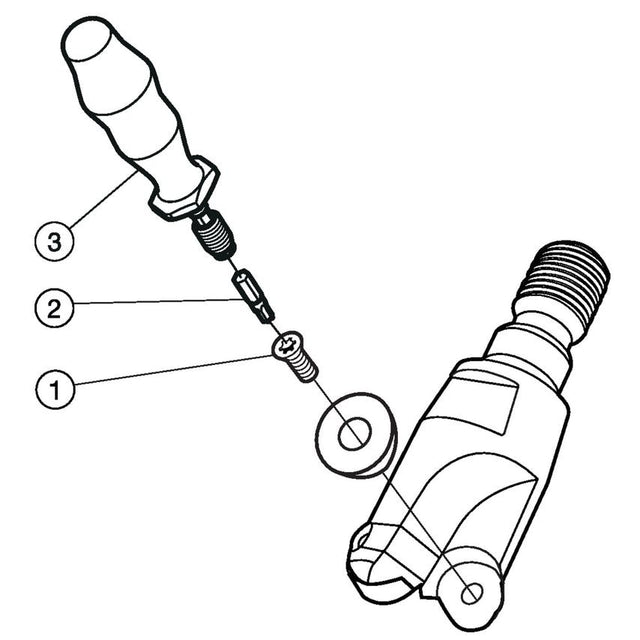 3

2

1