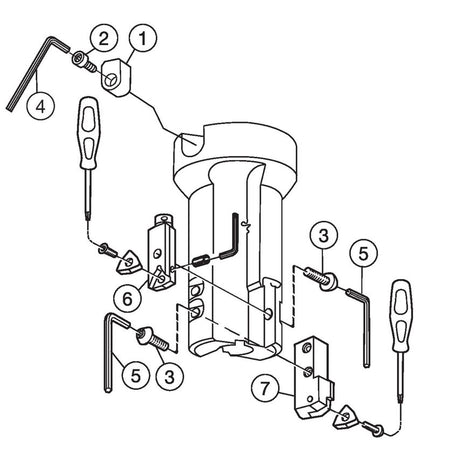 2
1
4
3
5
6
5
3
7