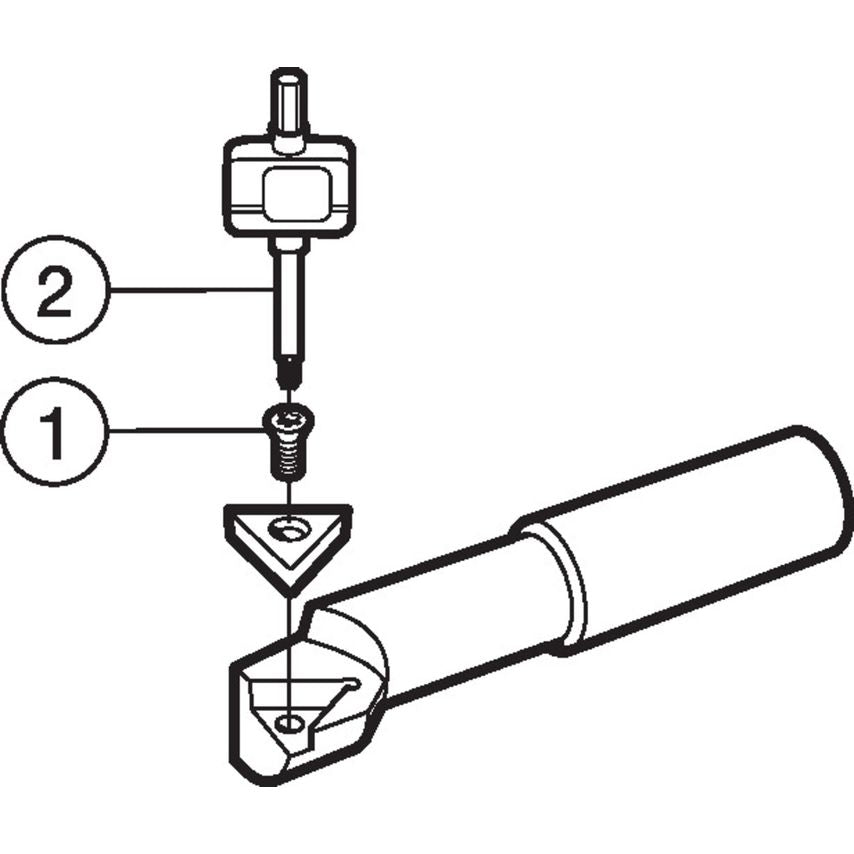 2
1