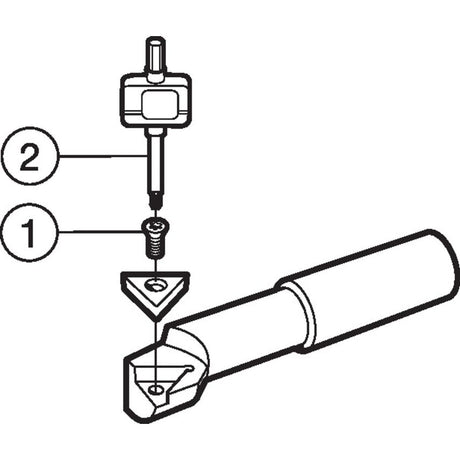 2

1