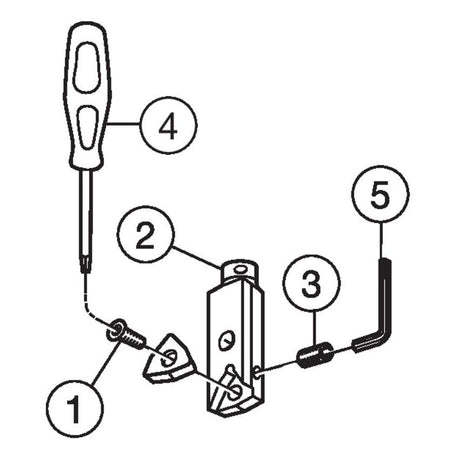 4

5

2

3

1